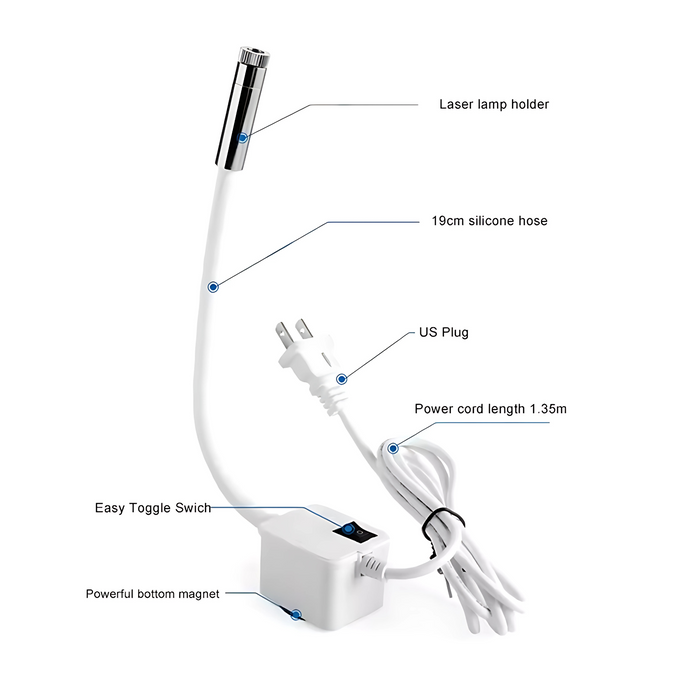 Laser lamp holder

19cm silicone hose

US Plug

Power cord length 1.35m

Easy Toggle Swich

Powerful bottom magnet